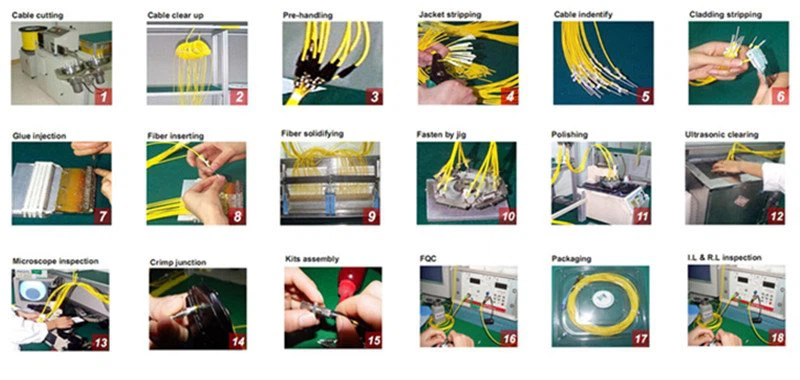 Cable cutting
1
Cable clear up
2
Pre-handling
3
Jacket stripping
4
Cable indentify
5
Cladding stripping
6
Glue injection
7
Fiber inserting
8
Fiber solidifying
9
Fasten by jig
10
Polishing
11
Ultrasonic clearing
12
Microscope inspection
13
Crimp junction
14
Kits assembly
15
FQC
16
Packaging
17
I.L & R.L inspection
18